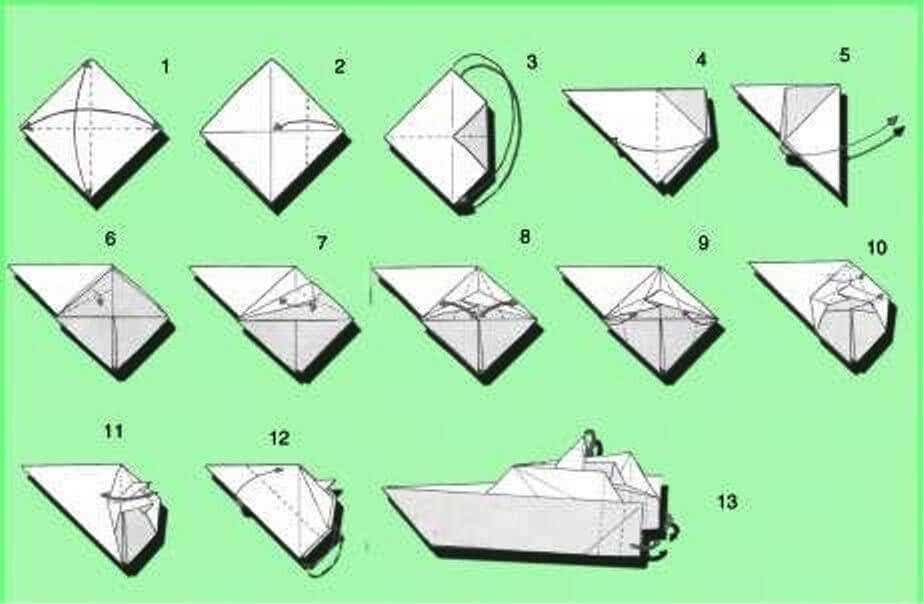 1
2
3
4
5
6
7
8
9
10
11
12
13