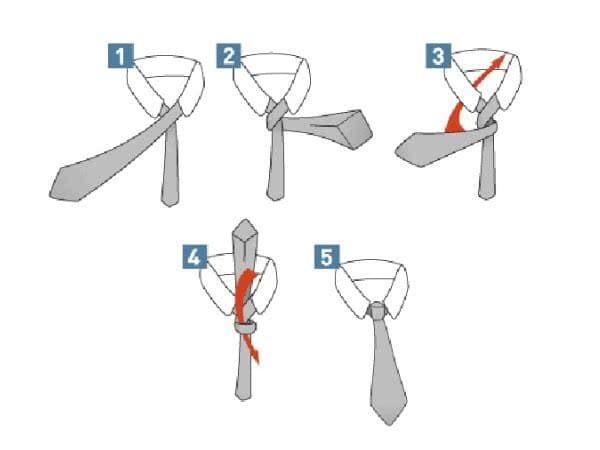 1

2

3

4

5