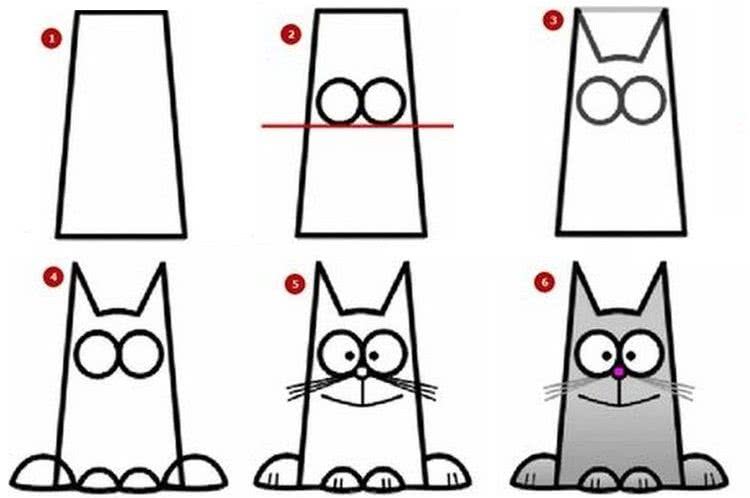 1

2

3

4

5

6