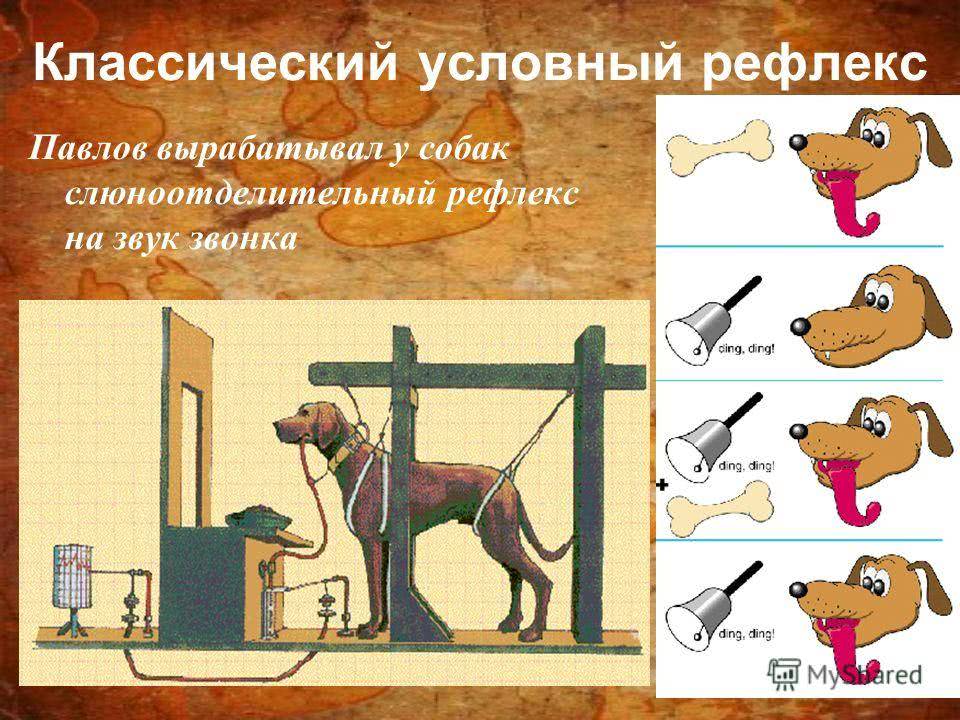 Классический условный рефлекс

Павлов вырабатывал у собак слюноотделительный рефлекс на звук звонка

ding, ding!

ding, ding!

+

ding, ding!

MyShared