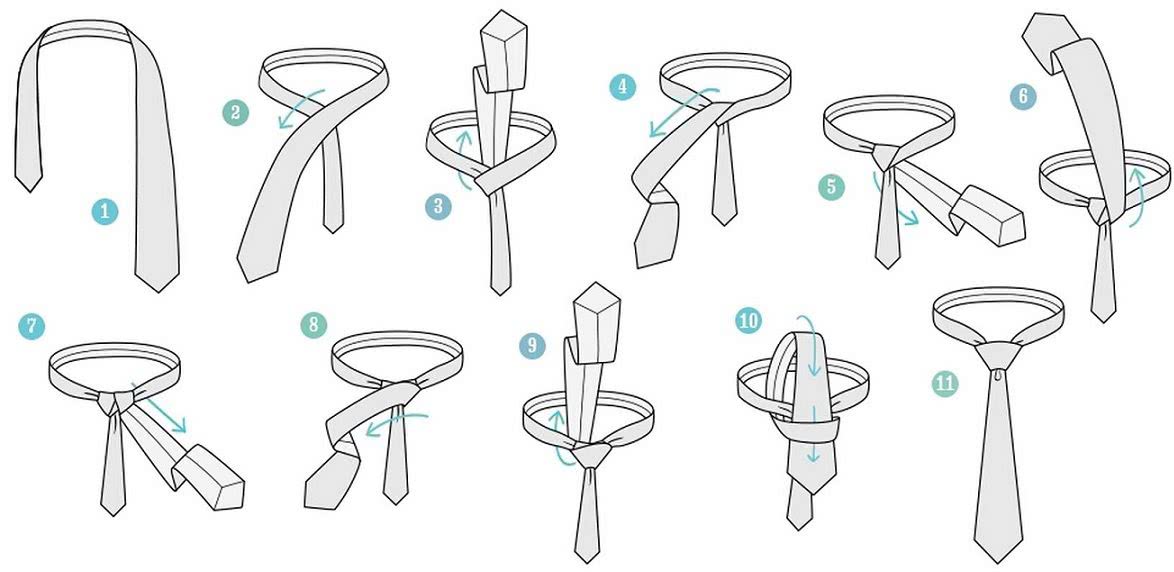 1
2
3
4
5
6
7
8
9
10
11