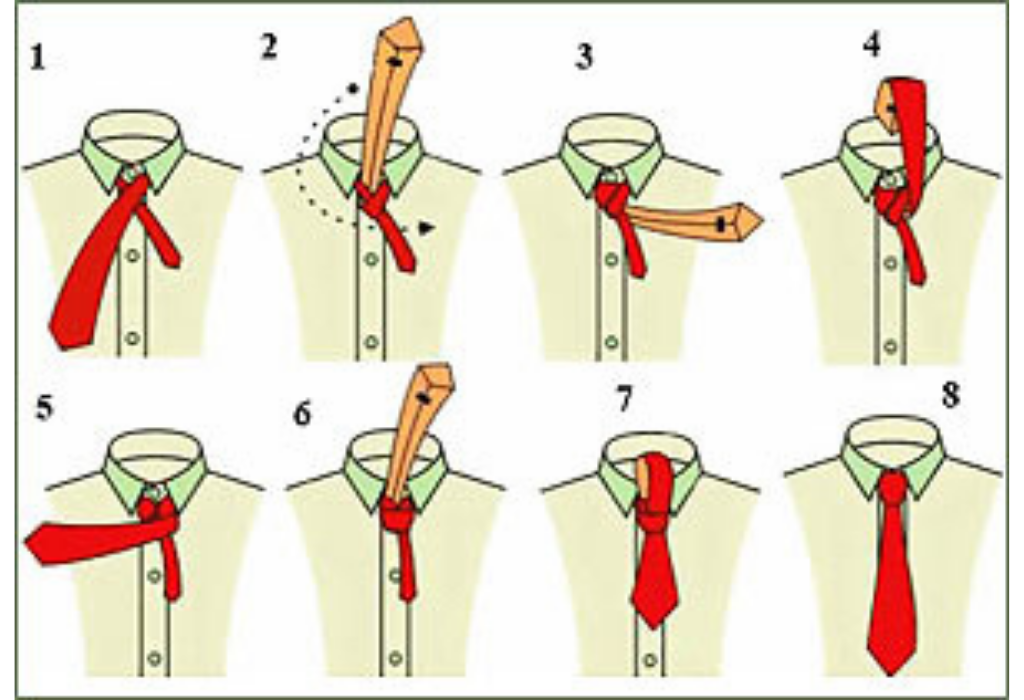 1
2
3
4
5
6
7
8