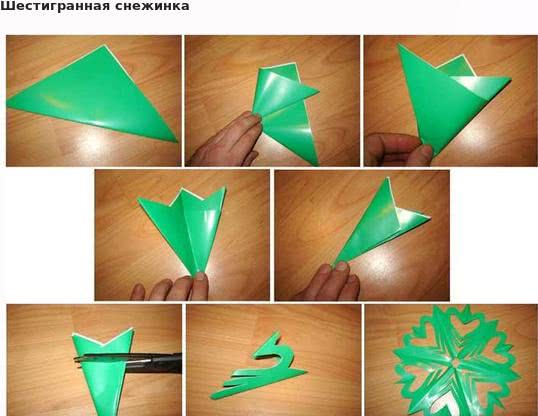 Шестигранная снежинка